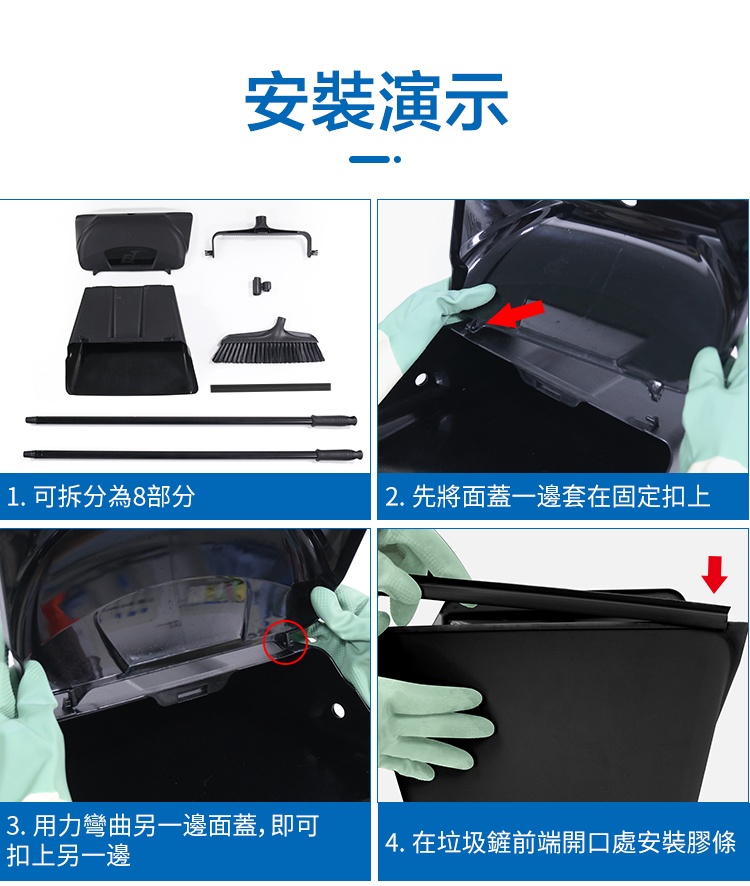 安裝演示

1. 可拆分為8部分

2. 先將面蓋一邊套在固定扣上

3. 用力彎曲另一邊面蓋, 即可扣上另一邊

4. 在垃圾鏟前端開口處安裝膠條